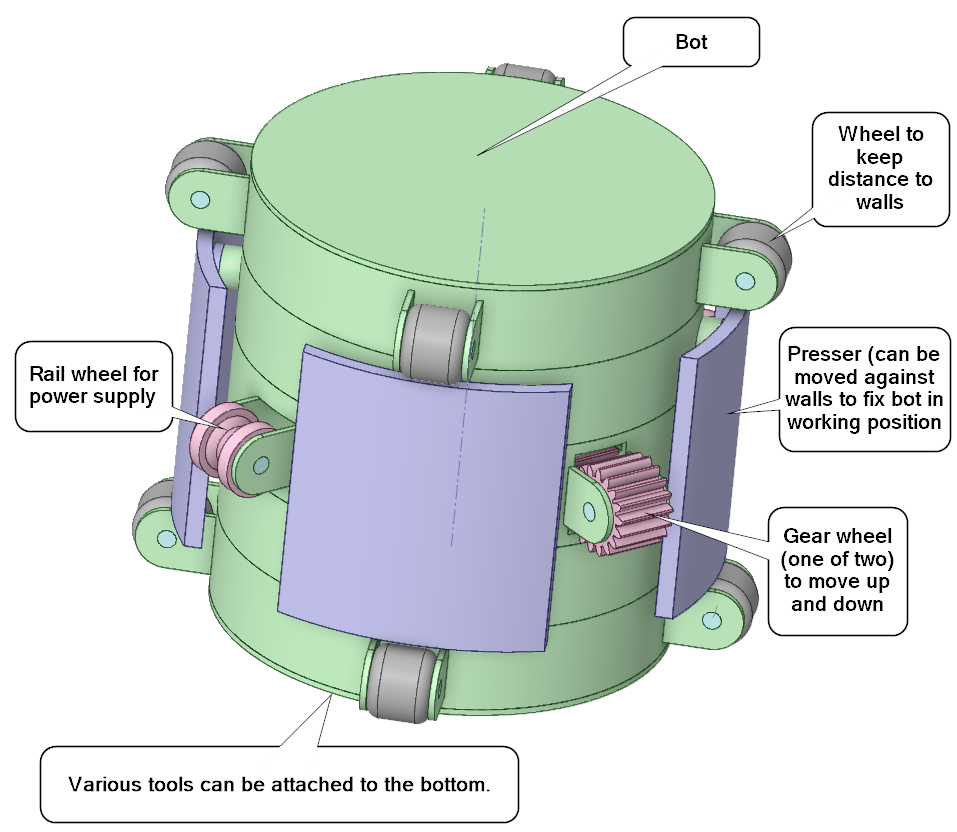 Bot

Wheel to keep distance to walls

Rail wheel for power supply

Presser (can be moved against walls to fix bot in working position

Gear wheel (one of two) to move up and down

Various tools can be attached to the bottom.